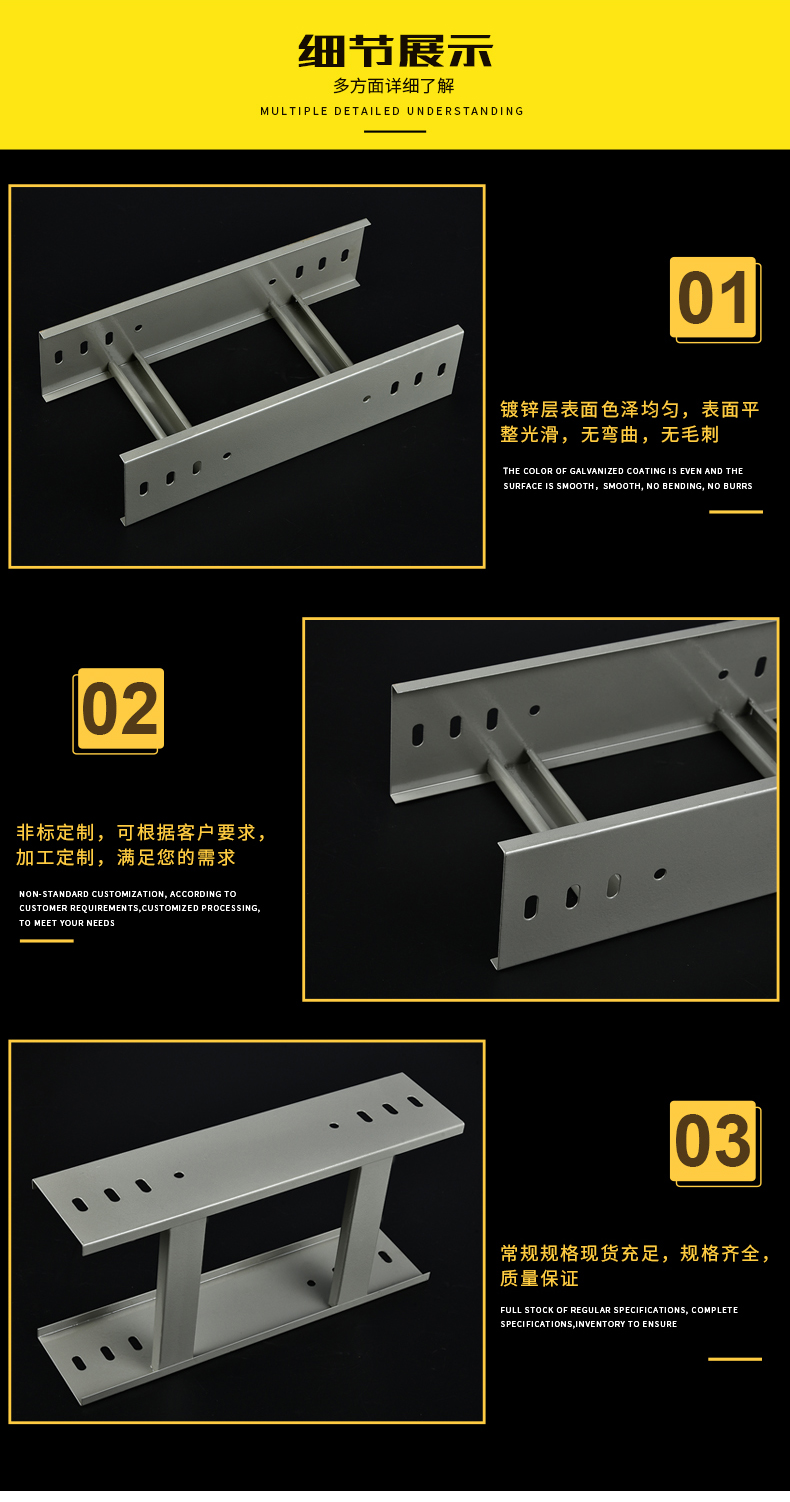 细节展示

多方面详细了解

MULTIPLE DETAILED UNDERSTANDING

01

镀锌层表面色泽均匀，表面平整光滑，无弯曲，无毛刺

THE COLOR OF GALVANIZED COATING IS EVEN AND THE SURFACE IS SMOOTH，SMOOTH, NO BENDING, NO BURRS

02

非标定制，可根据客户要求，加工定制，满足您的需求

NON-STANDARD CUSTOMIZATION, ACCORDING TO CUSTOMER REQUIREMENTS,CUSTOMIZED PROCESSING, TO MEET YOUR NEEDS

03

常规规格现货充足，规格齐全，质量保证

FULL STOCK OF REGULAR SPECIFICATIONS, COMPLETE SPECIFICATIONS,INVENTORY TO ENSURE