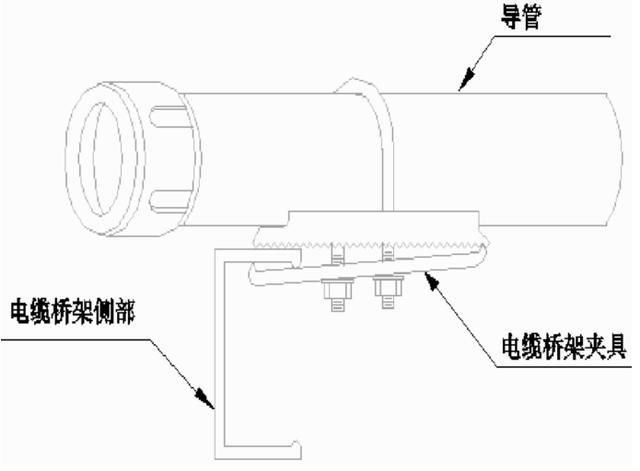 导管

电缆桥架侧部

电缆桥架夹具