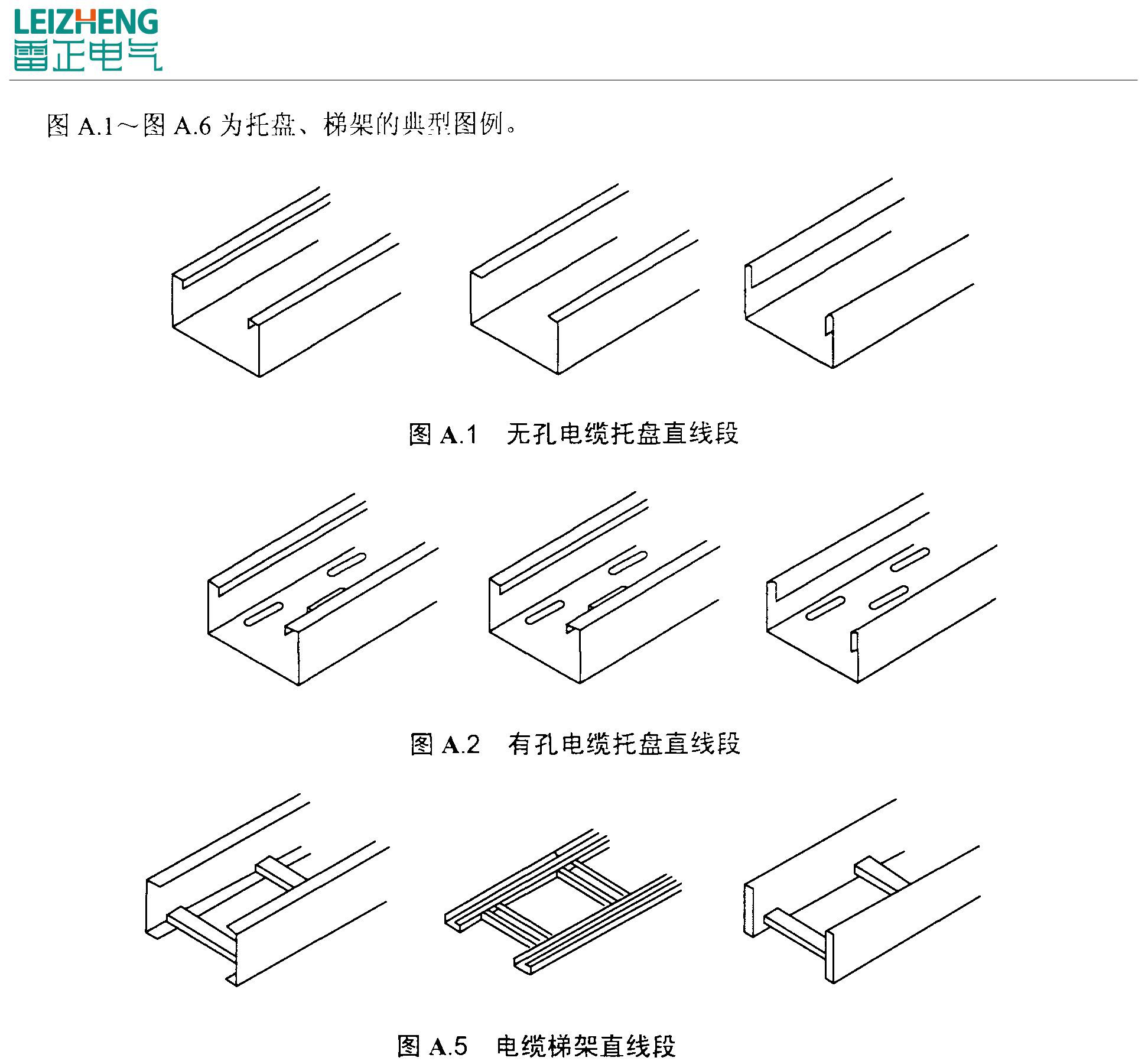 LEIZHENG
雷正电气

图 A.1～图 A.6 为托盘、梯架的典型图例。

图 A.1 无孔电缆托盘直线段

图 A.2 有孔电缆托盘直线段

图 A.5 电缆梯架直线段