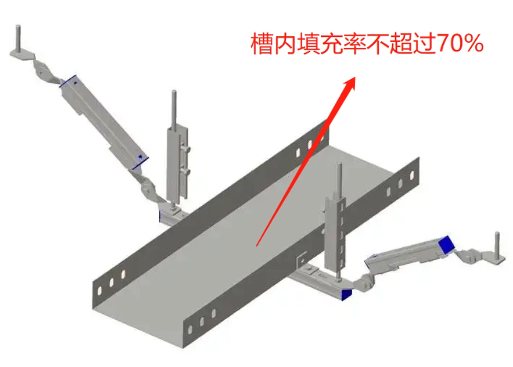 槽内填充率不超过70%